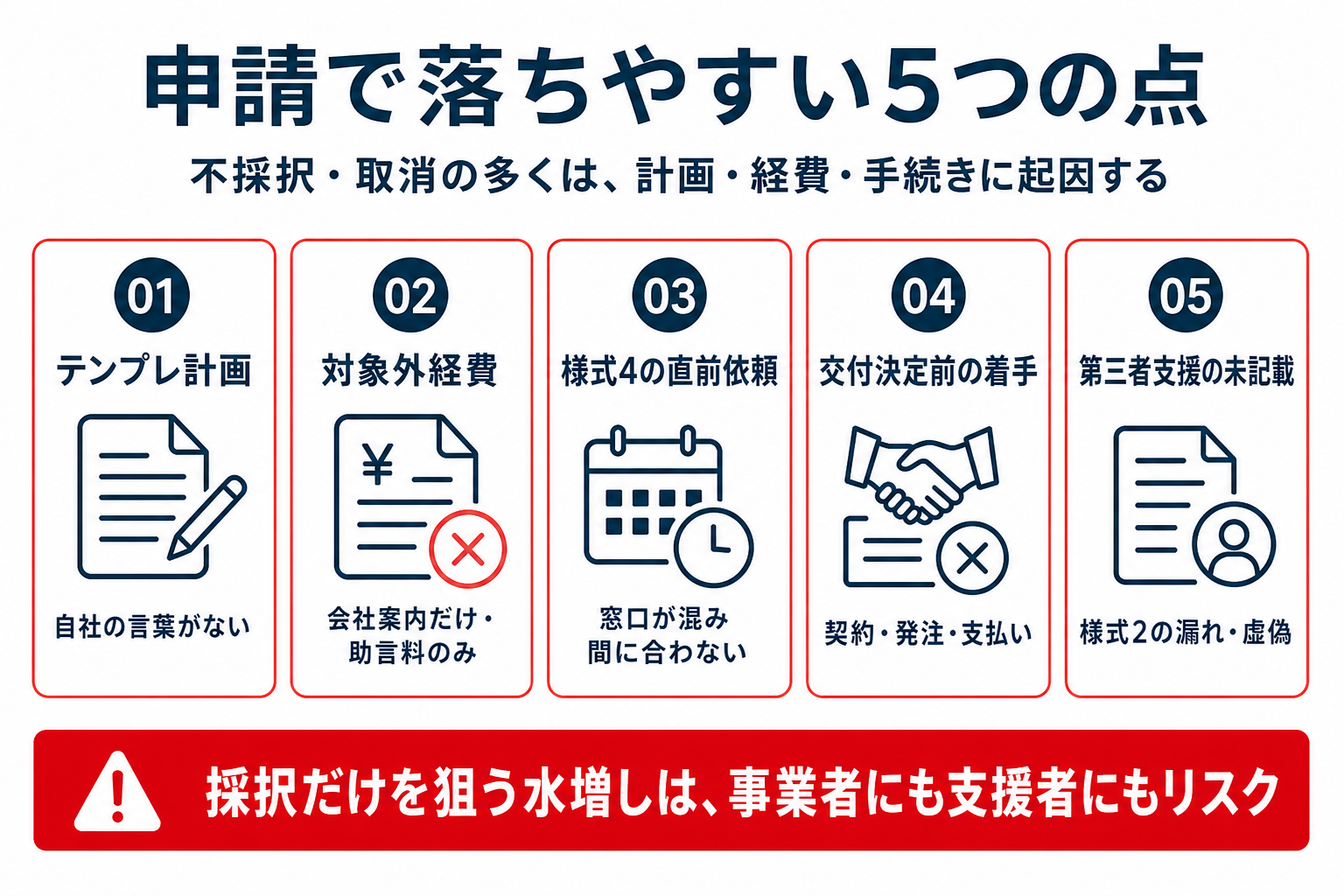 申請で落ちやすい5つの点

不採択・取消の多くは、計画・経費・手続きに起因する

01
テンプレ計画
自社の言葉がない

02
対象外経費
¥
会社案内だけ・助言料のみ

03
様式4の直前依頼
窓口が混み間に合わない

04
交付決定前の着手
契約・発注・支払い

05
第三者支援の未記載
様式2の漏れ・虚偽

採択だけを狙う水増しは、事業者にも支援者にもリスク